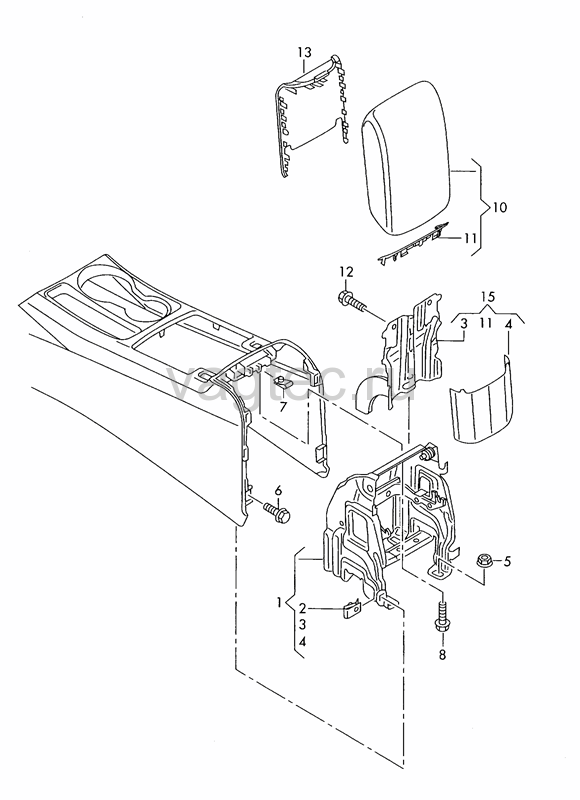 13
10
11
12
15
3
11
4
vagtec.ru
7
6
5
1
2
3
4
8