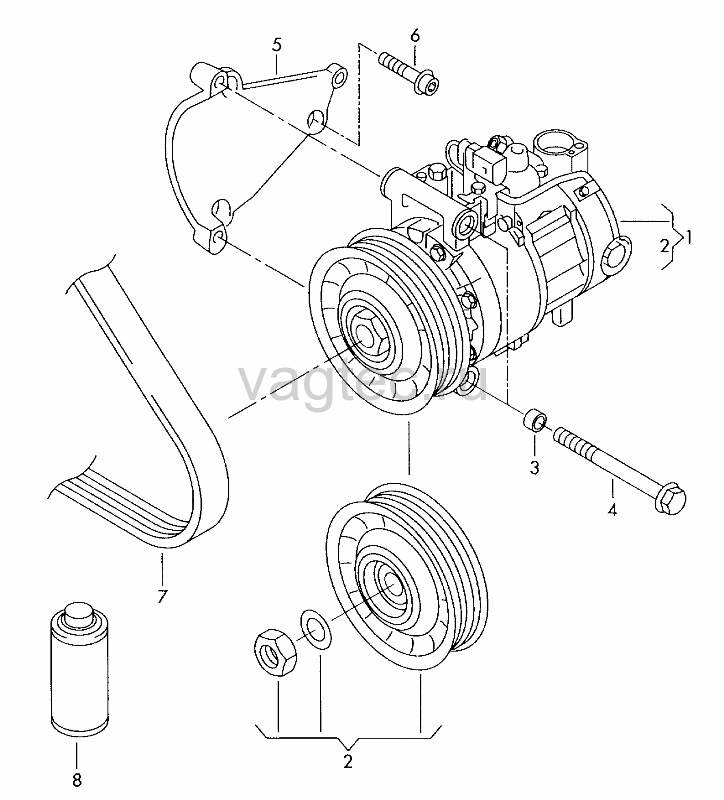 5
6
2
1
vagtec.ru
3
4
7
2
8