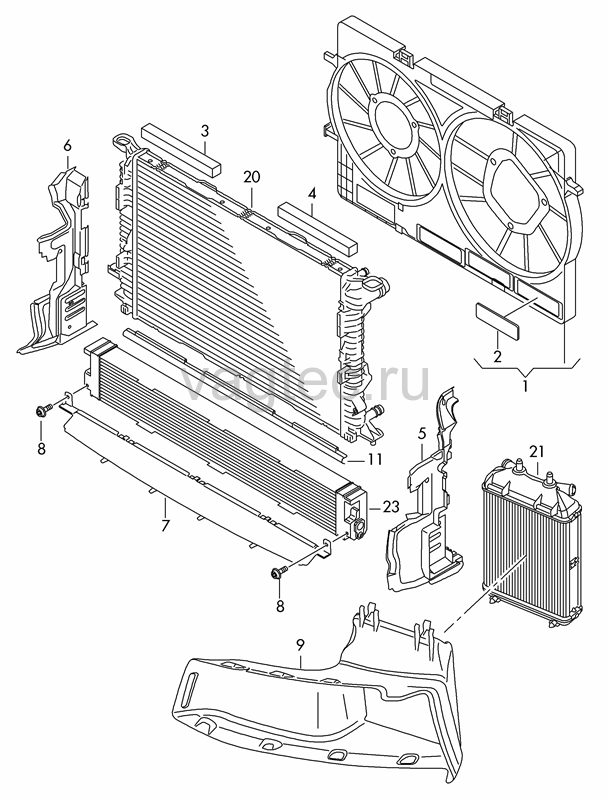 6
3
20
4
2
1
vagtec.ru
8
11
5
21
7
23
8
9