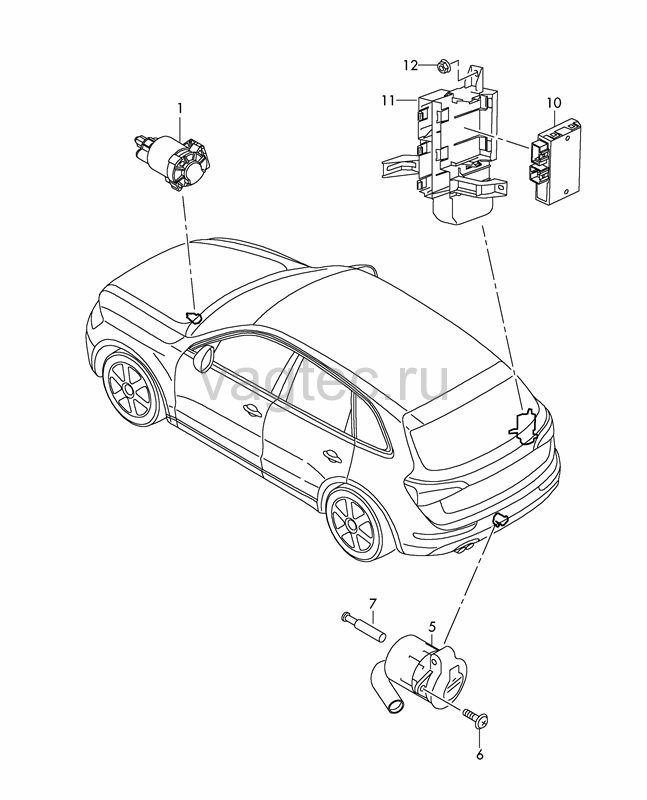 12
11
10
1
vagtec.ru
7
5
6