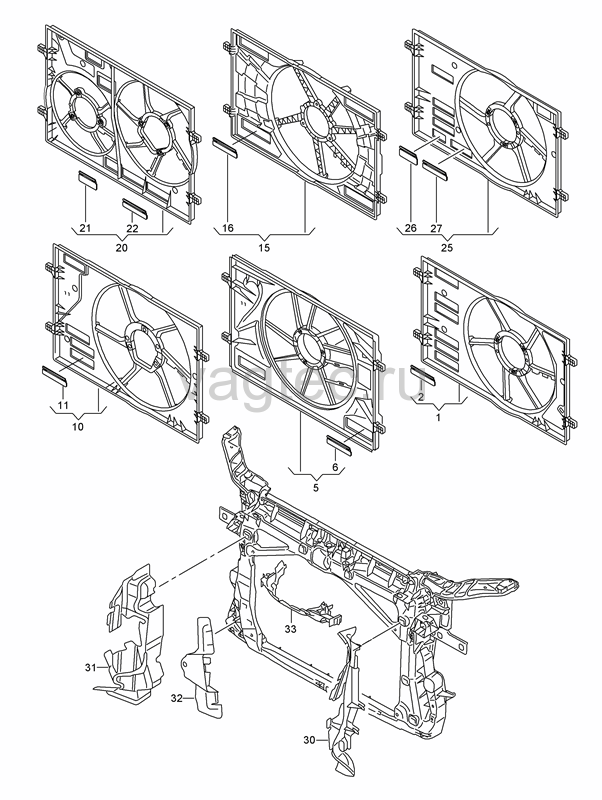 21
22
20
16
15
26
27
25
11
10
vagtec.ru
2
1
6
5
33
31
32
30