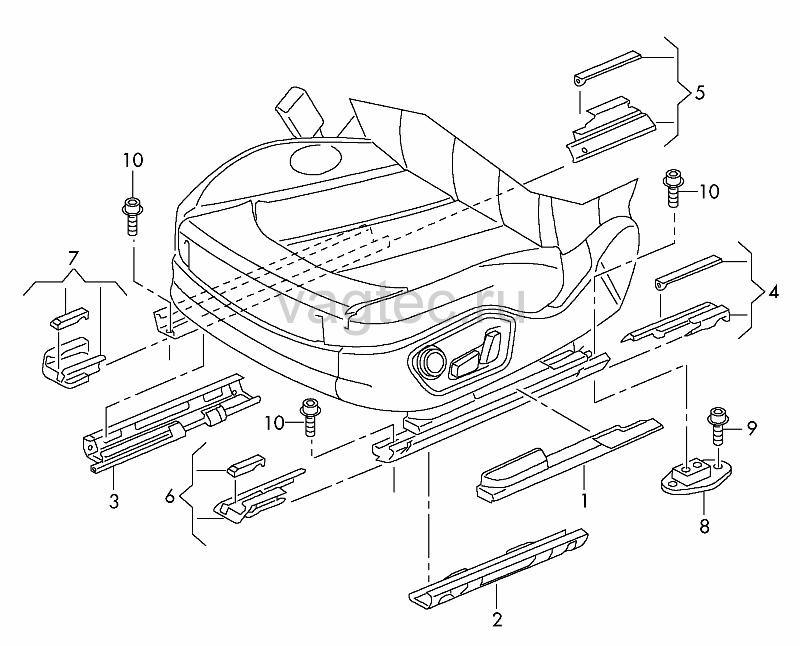 5
10
10
7
vagtec.ru
4
10
9
3
6
1
8
2