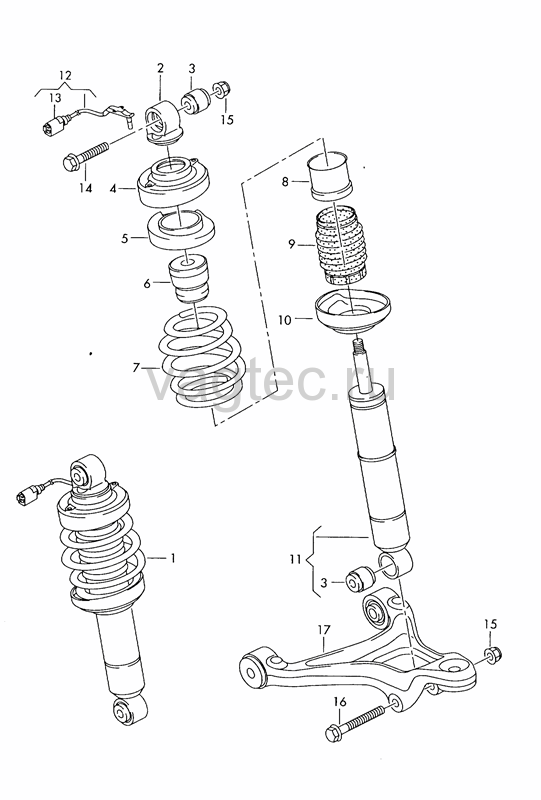 12
13
2
3
15
14
4
5
6
7
8
9
10
vagtec.ru
1
11
3
17
15
16