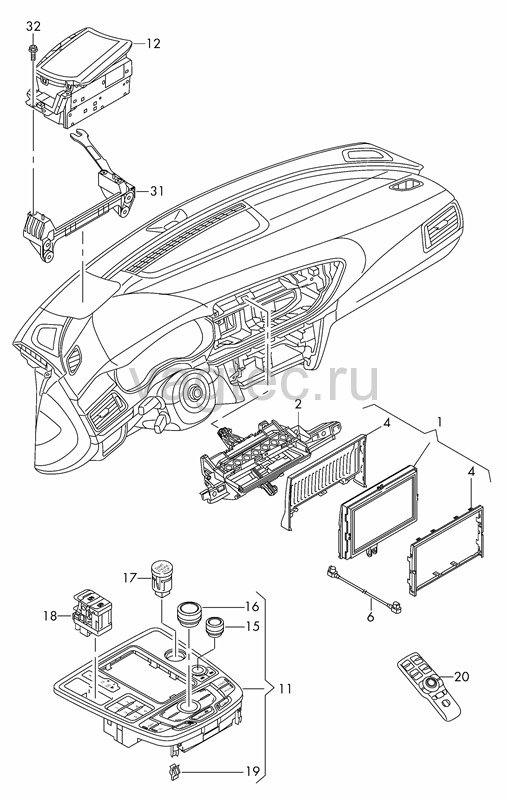 32
12
31
vagtec.ru
2
4
1
4
6
17
16
15
18
11
20
19