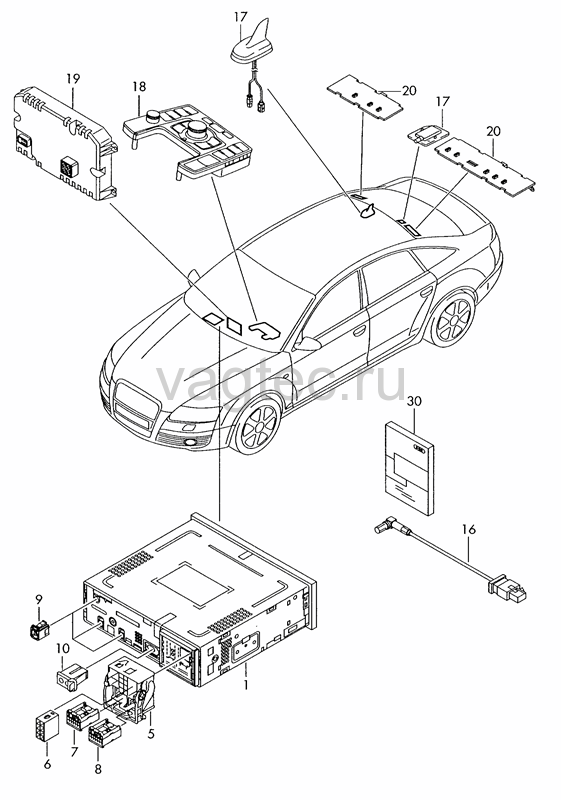 17
19
18
20
17
20
vagtec.ru
30
16
9
10
1
5
6
7
8