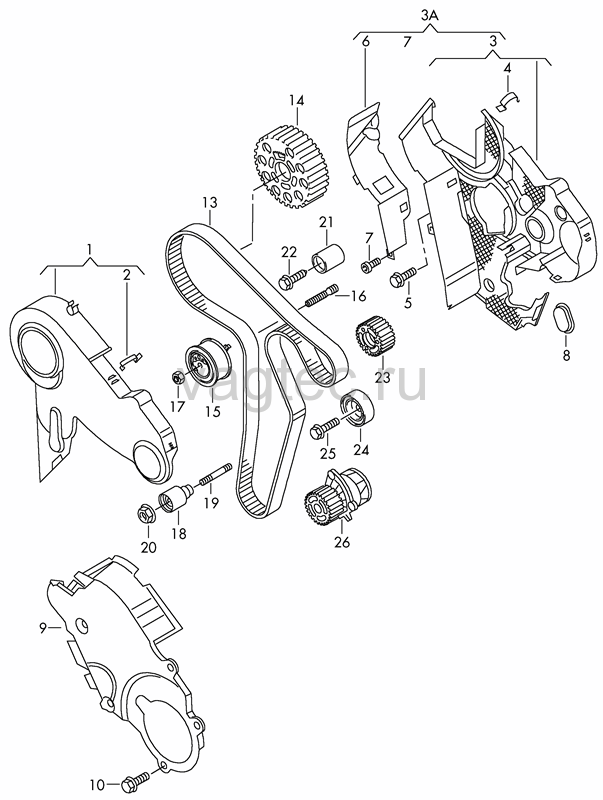 3A
6
7
3
4
14
13
21
22
7
16
5
1
2
23
8
vagtec.ru
17
15
25
24
19
20
18
26
9
10