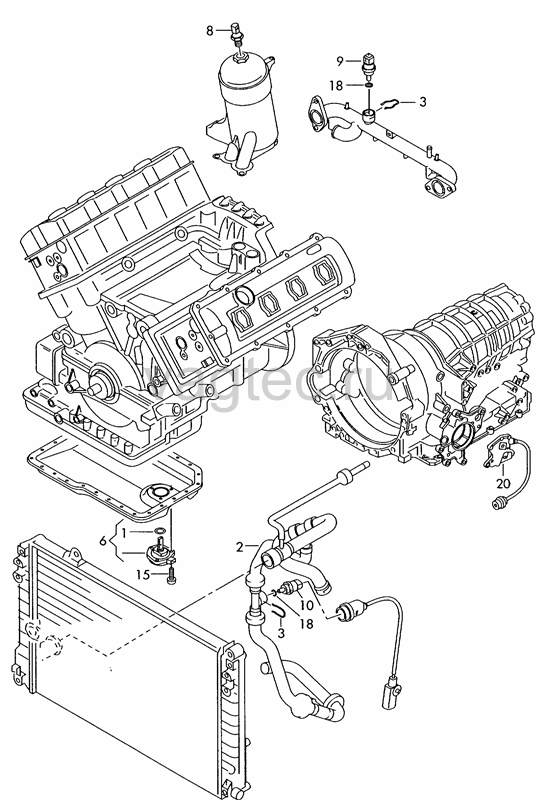 8
9
18
3
vagtec.ru
20
6
1
15
2
10
18
3