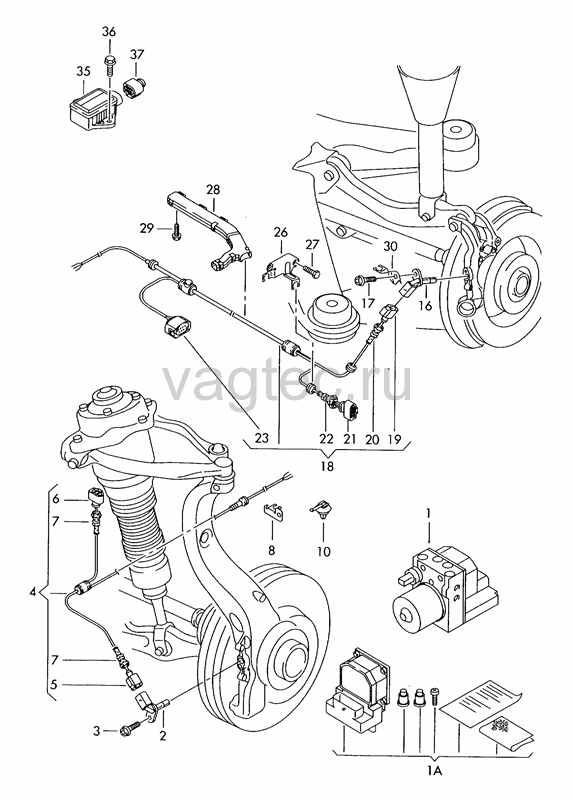 36
37
35
28
29
26
27
30
17
16
vagtec.ru
23
22
21
20
19
18
6
7
4
7
5
3
2
8
10
1
1A