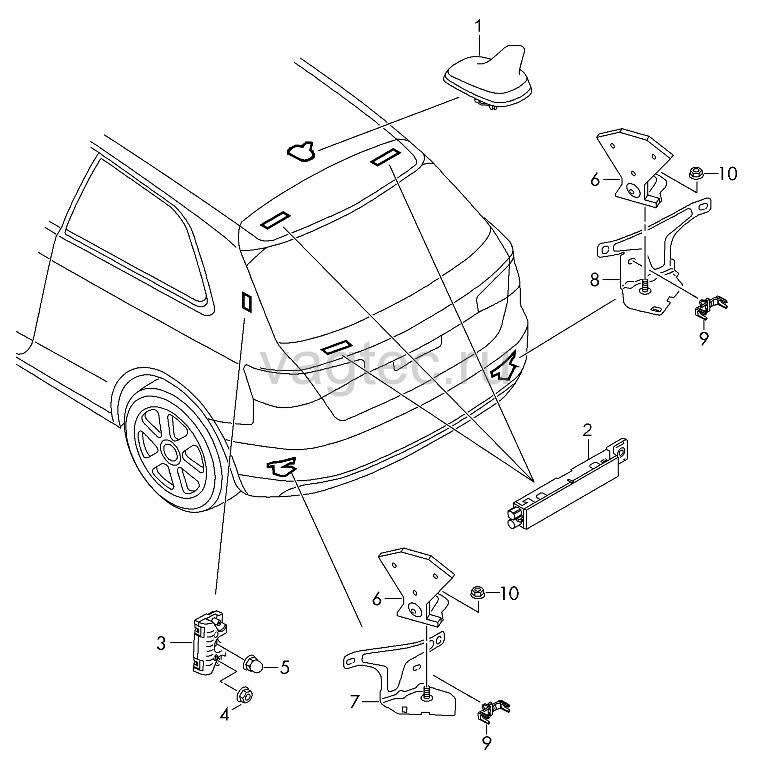 1
6
10
8
9
vagtec.ru
2
6
10
3
5
4
7
9