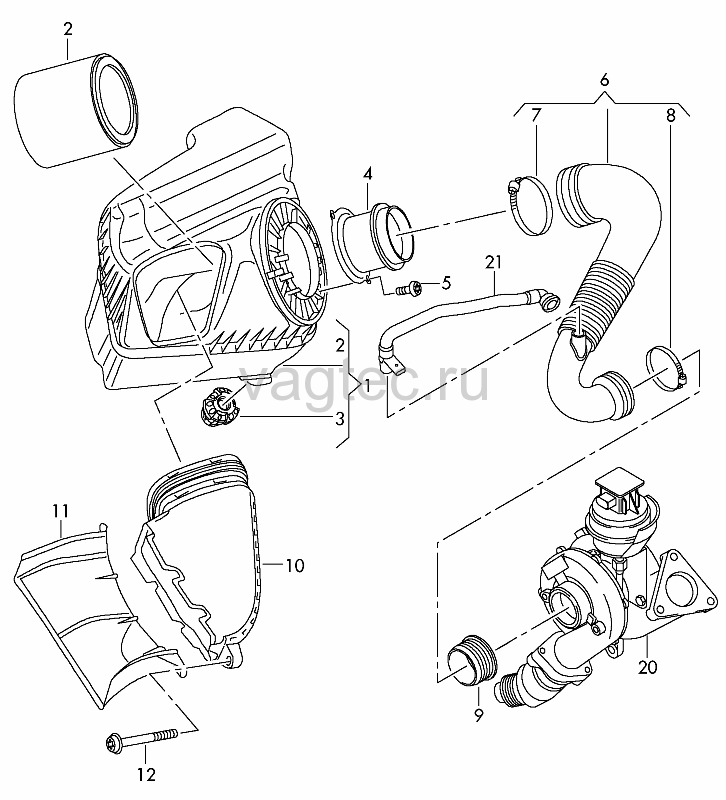 2
6
7
8
4
21
5
2
1
3
vagtec.ru
11
10
20
9
12