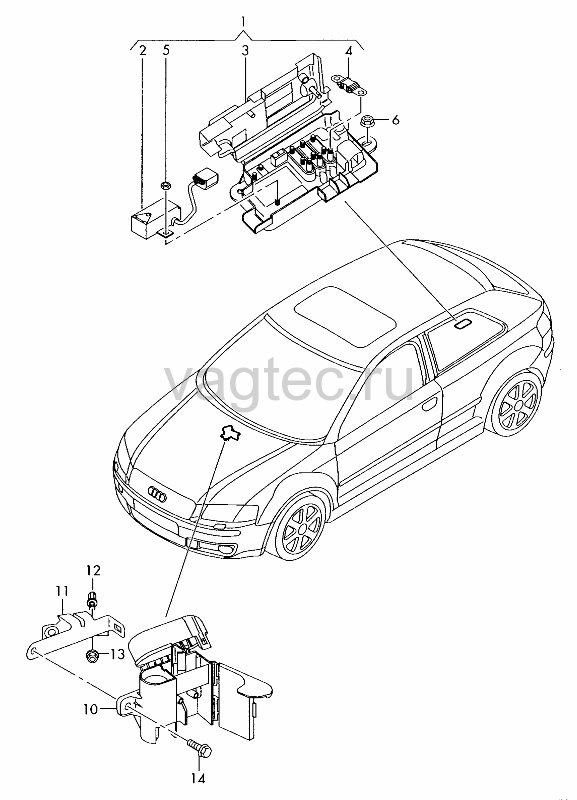 1
2
5
3
4
6
vagtec.ru
12
11
13
10
14