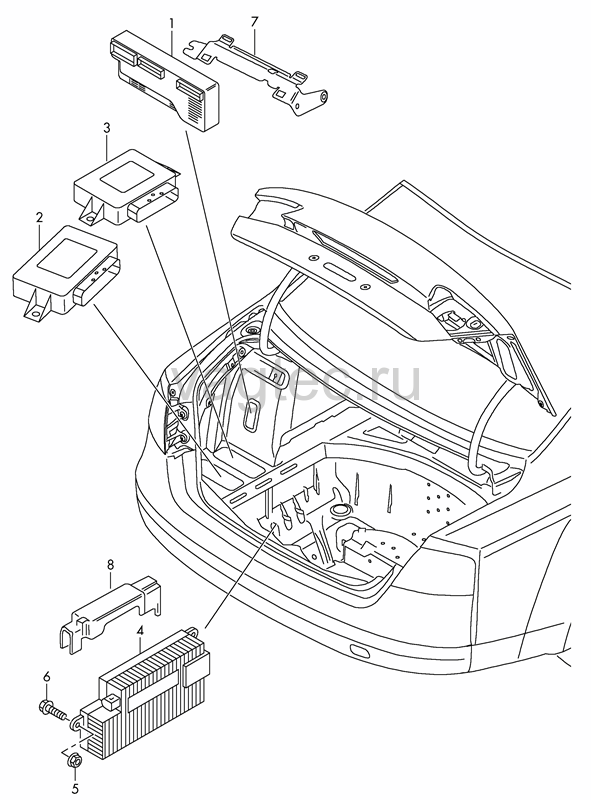 1
7
3
2
vagtec.ru
8
4
6
5