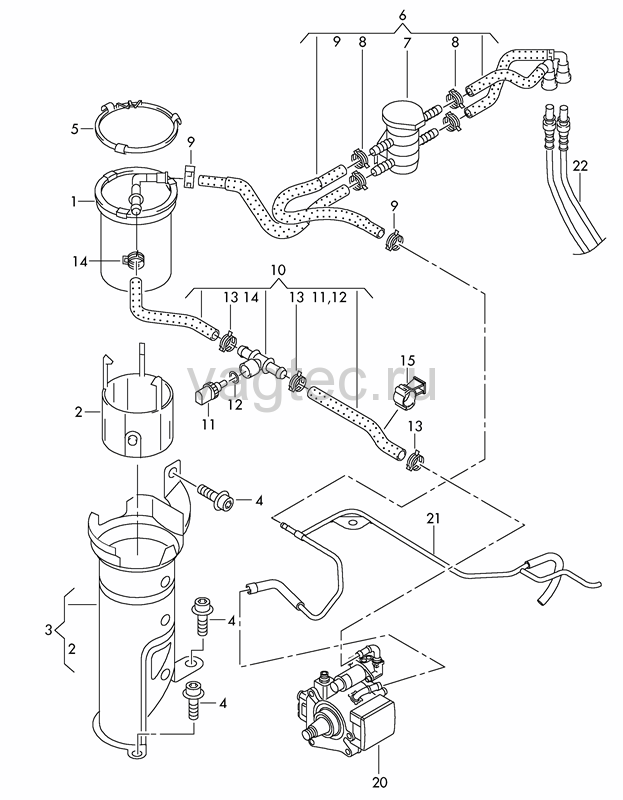 6
9
8
7
8
5
9
22
1
9
14
10
13
14
13
11,12
vagtec.ru
15
2
12
11
13
4
21
3
2
4
4
20