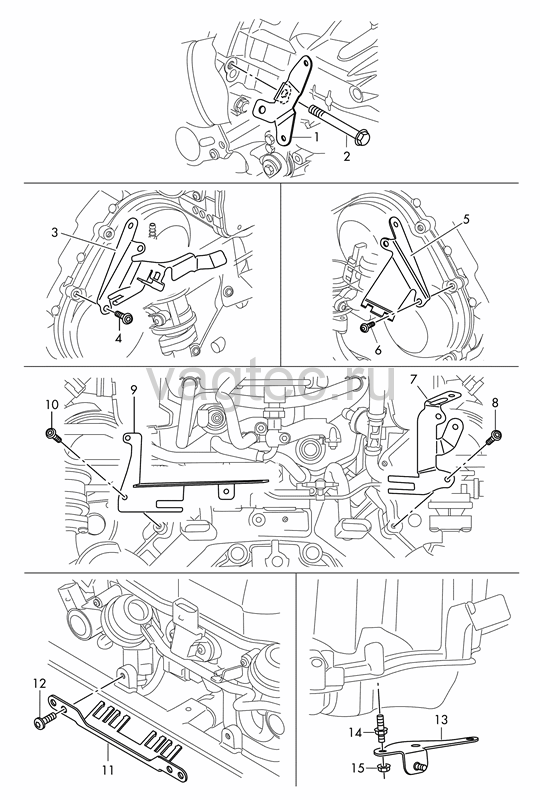 1
2
3
4
5
6
vagtec.ru
10
9
7
8
12
11
14
13
15