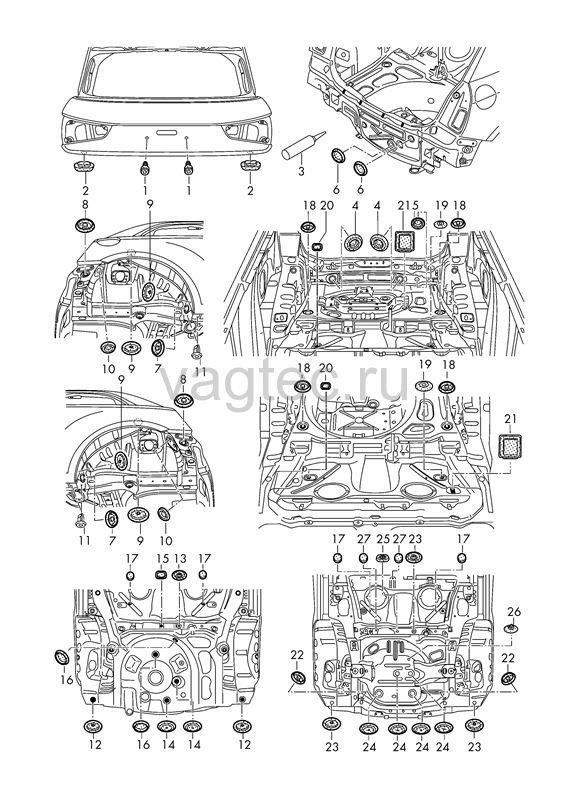 2 1 1 2
3 6 6
8 9
18 20 4 4 21 5 19 18
10 9 7 11
vagtec.ru
9 8
18 20 19 18
21
11 7 9 10
17 15 13 17
17 27 25 27 23 17
26
16
22 22
12 16 14 14 12
23 24 24 24 24 23