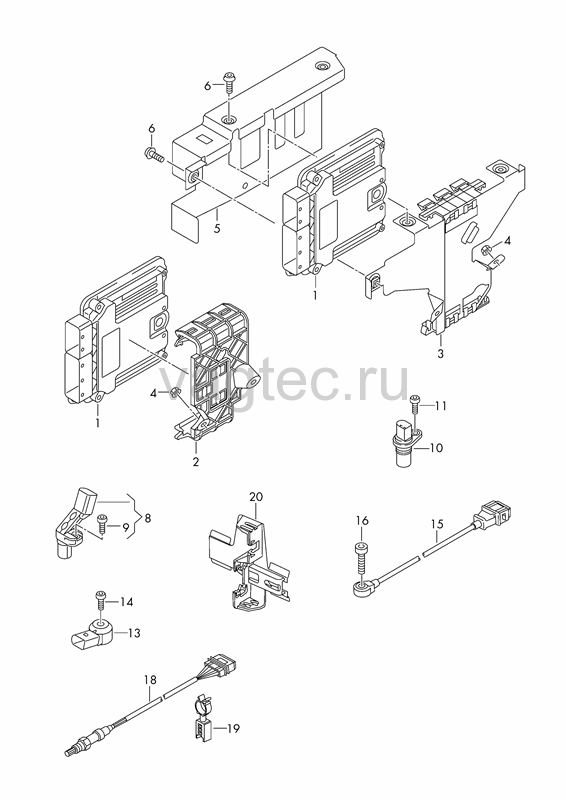 6
6
5
1
4
3
1
4
2
vagtec.ru
11
10
8
9
20
16
15
14
13
18
19