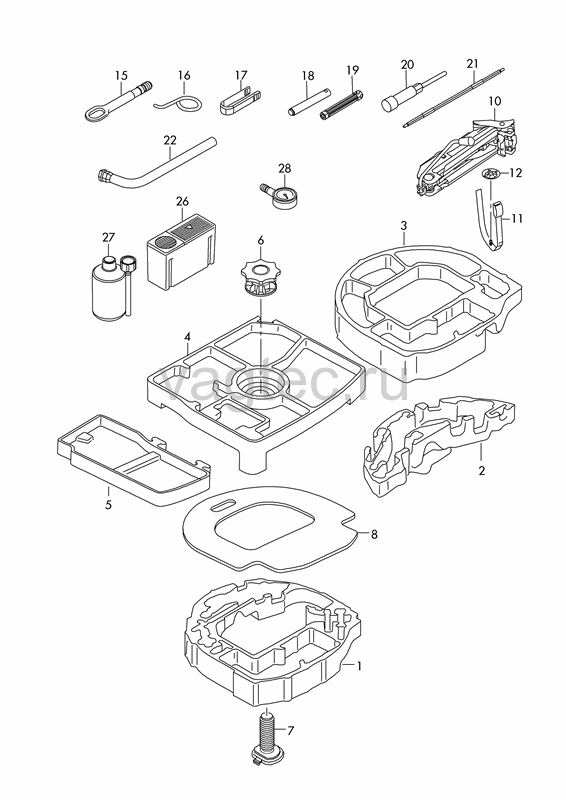 15
16
17
18
19
20
21
10
22
28
12
26
11
27
6
3
4
vagtec.ru
2
5
8
1
7