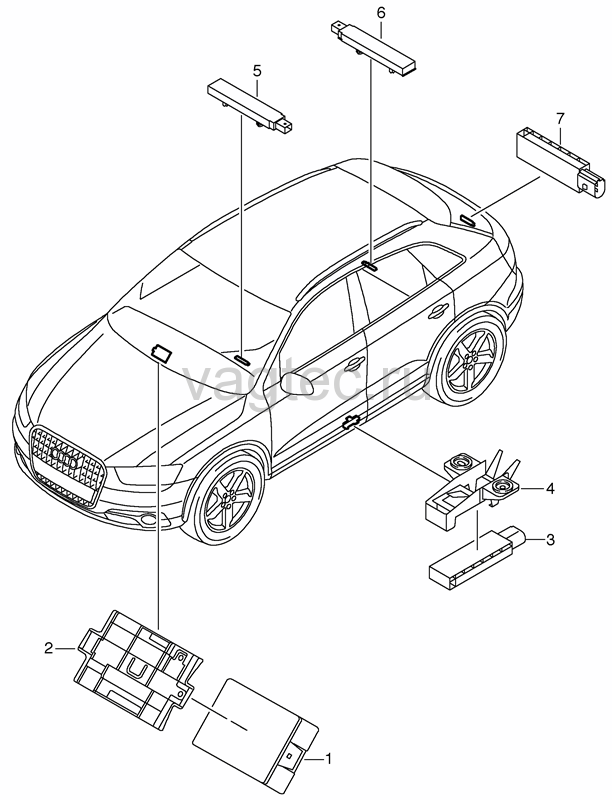 6
5
7
vagtec.ru
4
3
2
1