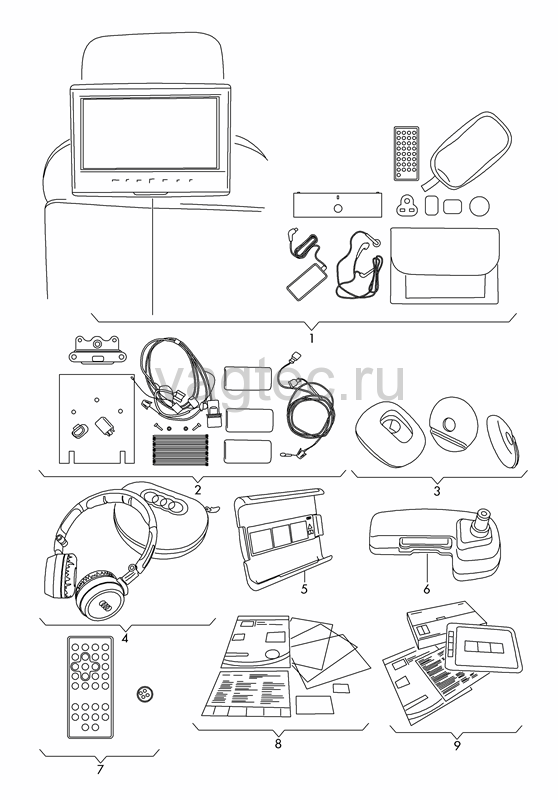 1

vagtec.ru

2

3

4

5

6

7

8

9